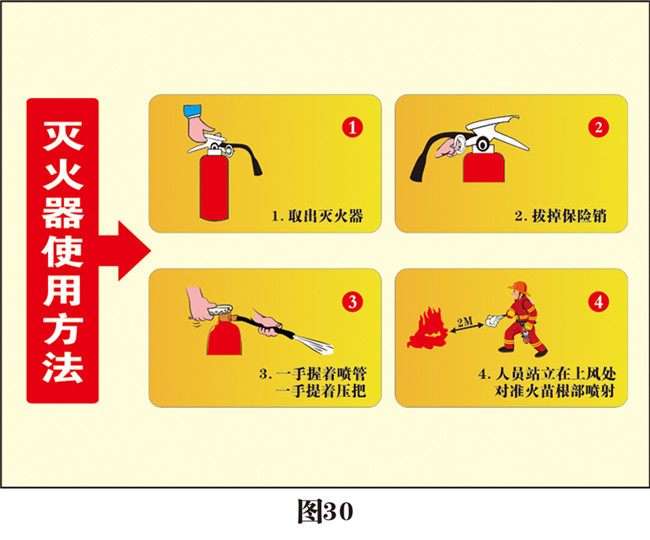 灭火器使用方法

1

1. 取出灭火器

2

2. 拔掉保险销

3

3. 一手握着喷管
一手提着压把

4

2M

4. 人员站立在上风处
对准火苗根部喷射

图30